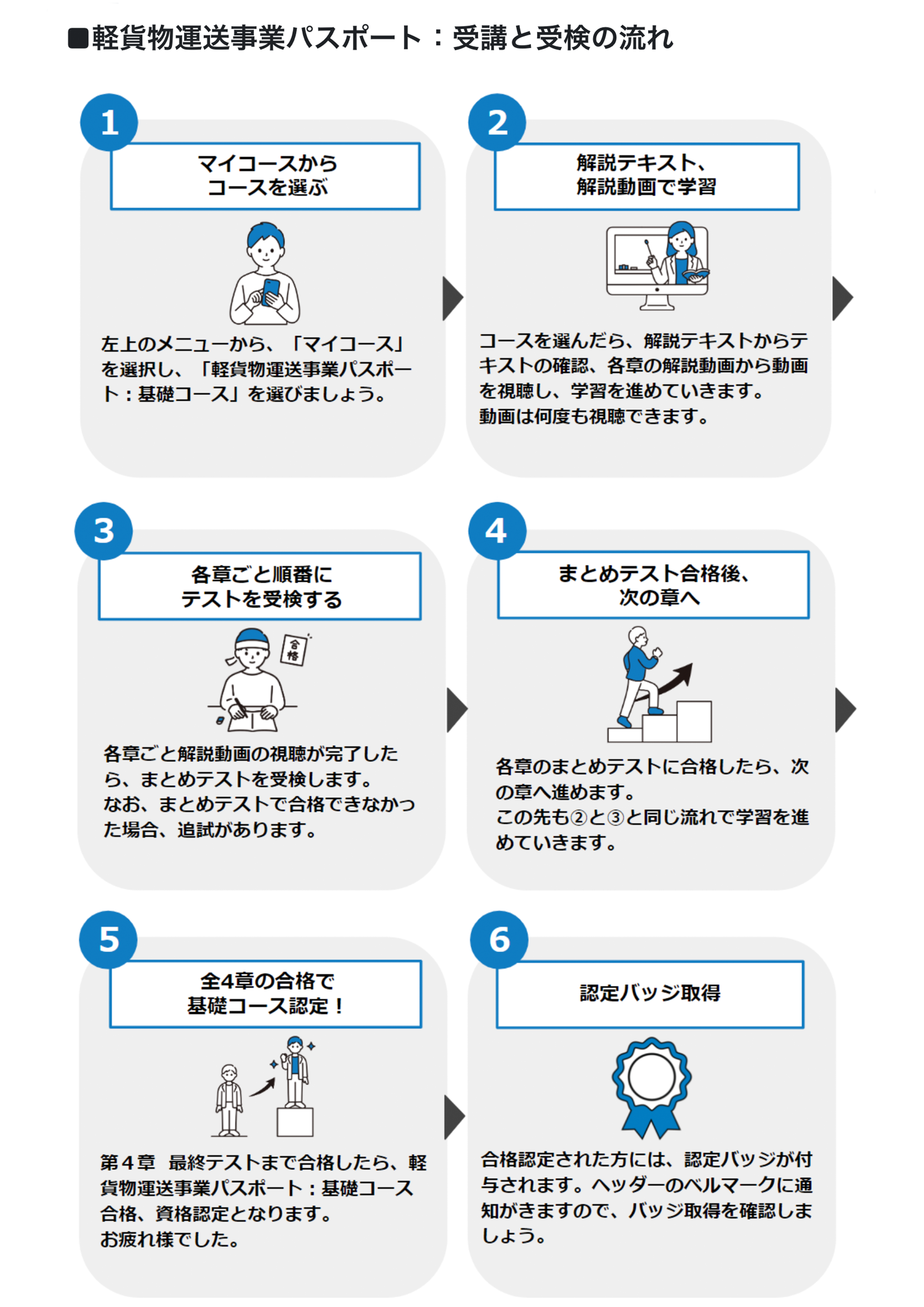 ■軽貨物運送事業パスポート：受講と受検の流れ

1

マイコースから
コースを選ぶ

左上のメニューから、「マイコース」を選択し、「軽貨物運送事業パスポート：基礎コース」を選びましょう。

2

解説テキスト、
解説動画で学習

コースを選んだら、解説テキストからテキストの確認、各章の解説動画から動画を視聴し、学習を進めていきます。
動画は何度も視聴できます。

3

各章ごと順番に
テストを受検する

合格

各章ごと解説動画の視聴が完了したら、まとめテストを受検します。
なお、まとめテストで合格できなかった場合、追試があります。

4

まとめテスト合格後、
次の章へ

各章のまとめテストに合格したら、次の章へ進めます。
この先も②と③と同じ流れで学習を進めていきます。

5

全4章の合格で
基礎コース認定！

第４章　最終テストまで合格したら、軽貨物運送事業パスポート：基礎コース合格、資格認定となります。
お疲れ様でした。

6

認定バッジ取得

合格認定された方には、認定バッジが付与されます。ヘッダーのベルマークに通知がきますので、バッジ取得を確認しましょう。